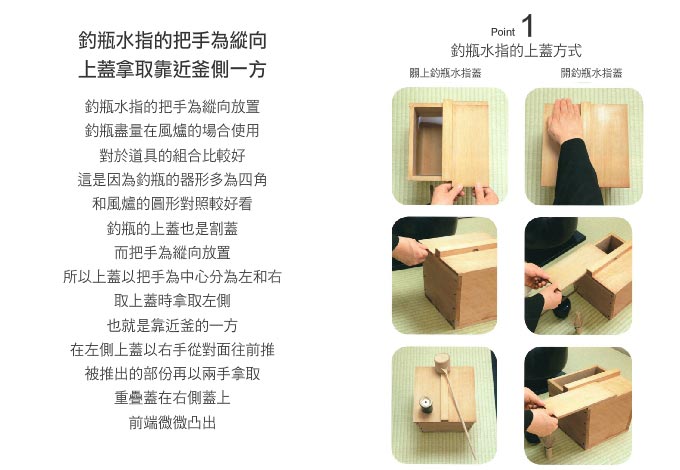 釣瓶水指的把手為縱向
上蓋拿取靠近釜側一方

釣瓶水指的把手為縱向放置
釣瓶盡量在風爐的場合使用
對於道具的組合比較好
這是因為釣瓶的器形多為四角
和風爐的圓形對照較好看
釣瓶的上蓋也是割蓋
而把手為縱向放置
所以上蓋以把手為中心分為左和右
取上蓋時拿取左側
也就是靠近釜的一方
在左側上蓋以右手從對面往前推
被推出的部份再以兩手拿取
重疊蓋在右側蓋上
前端微微凸出

Point 1
釣瓶水指的上蓋方式

關上釣瓶水指蓋

開釣瓶水指蓋