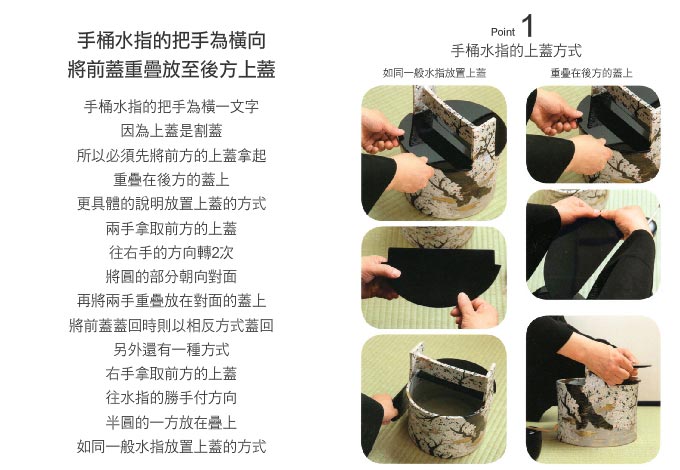 手桶水指的把手為橫向
將前蓋重疊放至後方上蓋

手桶水指的把手為橫一文字
因為上蓋是割蓋
所以必須先將前方的上蓋拿起
重疊在後方的蓋上
更具體的說明放置上蓋的方式
兩手拿取前方的上蓋
往右手的方向轉2次
將圓的部分朝向對面
再將兩手重疊放在對面的蓋上
將前蓋蓋回時則以相反方式蓋回
另外還有一種方式
右手拿取前方的上蓋
往水指的勝手付方向
半圓的一方放在疊上
如同一般水指放置上蓋的方式

Point 1
手桶水指的上蓋方式

如同一般水指放置上蓋

重疊在後方的蓋上