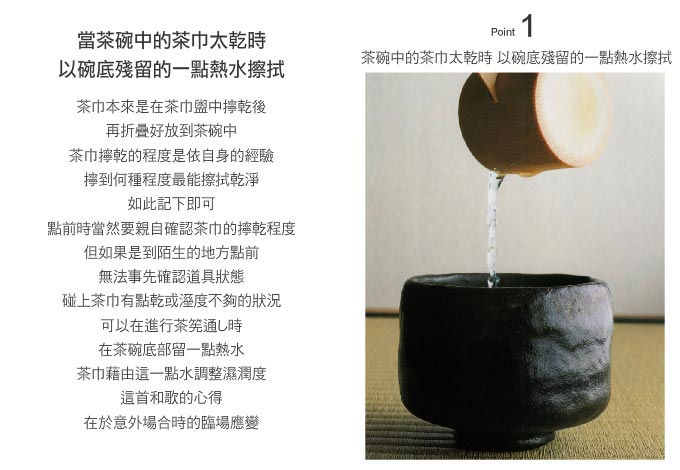 當茶碗中的茶巾太乾時
以碗底殘留的一點熱水擦拭

茶巾本來是在茶巾盥中擰乾後
再折疊好放到茶碗中
茶巾擰乾的程度是依自身的經驗
擰到何種程度最能擦拭乾淨
如此記下即可
點前時當然要親自確認茶巾的擰乾程度
但如果是到陌生的地方點前
無法事先確認道具狀態
碰上茶巾有點乾或溼度不夠的狀況
可以在進行茶筅通し時
在茶碗底部留一點熱水
茶巾藉由這一點水調整濕潤度
這首和歌的心得
在於意外場合時的臨場應變

Point 1
茶碗中的茶巾太乾時 以碗底殘留的一點熱水擦拭