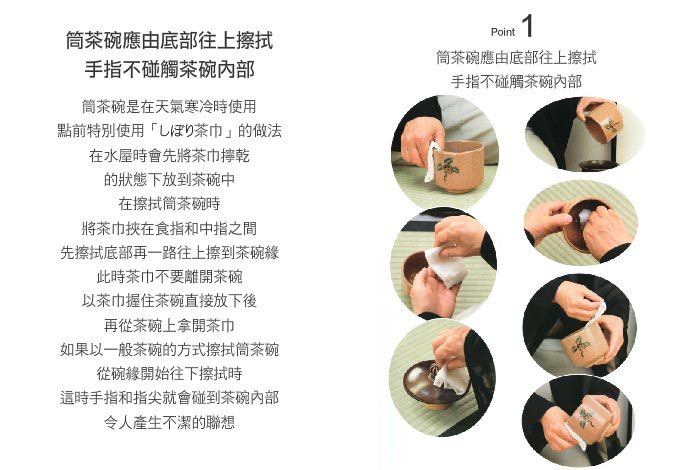 筒茶碗應由底部往上擦拭
手指不碰觸茶碗內部

筒茶碗是在天氣寒冷時使用
點前特別使用「しぼり茶巾」的做法
在水屋時會先將茶巾擰乾
的狀態下放到茶碗中
在擦拭筒茶碗時
將茶巾挾在食指和中指之間
先擦拭底部再一路往上擦到茶碗緣
此時茶巾不要離開茶碗
以茶巾握住茶碗直接放下後
再從茶碗上拿開茶巾
如果以一般茶碗的方式擦拭筒茶碗
從碗緣開始往下擦拭時
這時手指和指尖就會碰到茶碗內部
令人產生不潔的聯想

Point 1
筒茶碗應由底部往上擦拭
手指不碰觸茶碗內部