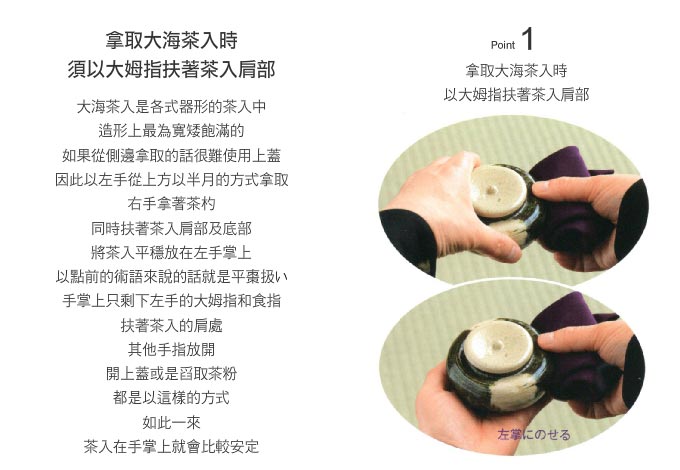 拿取大海茶入時
須以大姆指扶著茶入肩部

大海茶入是各式器形的茶入中
造形上最為寬矮飽滿的
如果從側邊拿取的話很難使用上蓋
因此以左手從上方以半月的方式拿取
右手拿著茶杓
同時扶著茶入肩部及底部
將茶入平穩放在左手掌上
以點前的術語來說的話就是平棗扱い
手掌上只剩下左手的大姆指和食指
扶著茶入的肩處
其他手指放開
開上蓋或是舀取茶粉
都是以這樣的方式
如此一來
茶入在手掌上就會比較安定

Point 1
拿取大海茶入時
以大姆指扶著茶入肩部

左掌にのせる