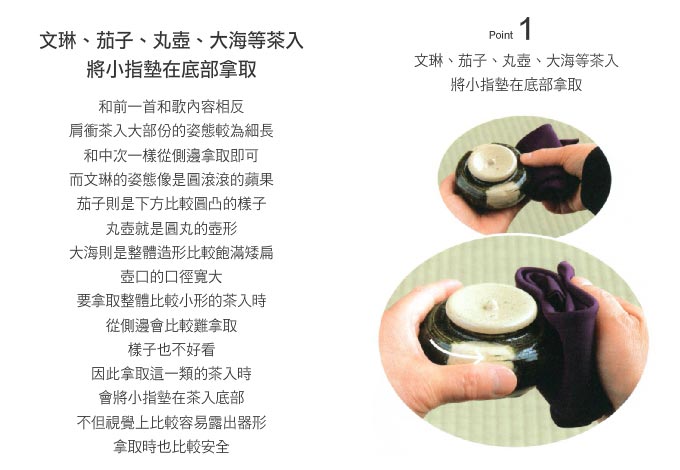 文琳、茄子、丸壺、大海等茶入
將小指墊在底部拿取

和前一首和歌內容相反
肩衝茶入大部份的姿態較為細長
和中次一樣從側邊拿取即可
而文琳的姿態像是圓滾滾的蘋果
茄子則是下方比較圓凸的樣子
丸壺就是圓丸的壺形
大海則是整體造形比較飽滿矮扁
壺口的口徑寬大
要拿取整體比較小形的茶入時
從側邊會比較難拿取
樣子也不好看
因此拿取這一類的茶入時
會將小指墊在茶入底部
不但視覺上比較容易露出器形
拿取時也比較安全

Point 1
文琳、茄子、丸壺、大海等茶入
將小指墊在底部拿取