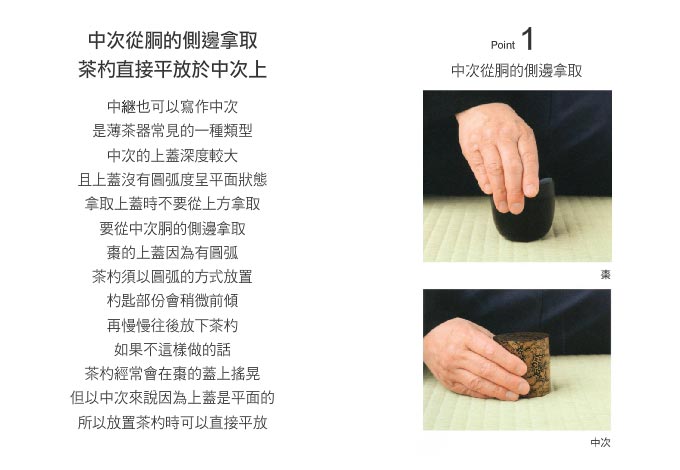 中次從胴的側邊拿取
茶杓直接平放於中次上

中繼也可以寫作中次
是薄茶器常見的一種類型
中次的上蓋深度較大
且上蓋沒有圓弧度呈平面狀態
拿取上蓋時不要從上方拿取
要從中次胴的側邊拿取
棗的上蓋因為有圓弧
茶杓須以圓弧的方式放置
杓匙部份會稍微前傾
再慢慢往後放下茶杓
如果不這樣做的話
茶杓經常會在棗的蓋上搖晃
但以中次來說因為上蓋是平面的
所以放置茶杓時可以直接平放

Point 1
中次從胴的側邊拿取

棗

中次