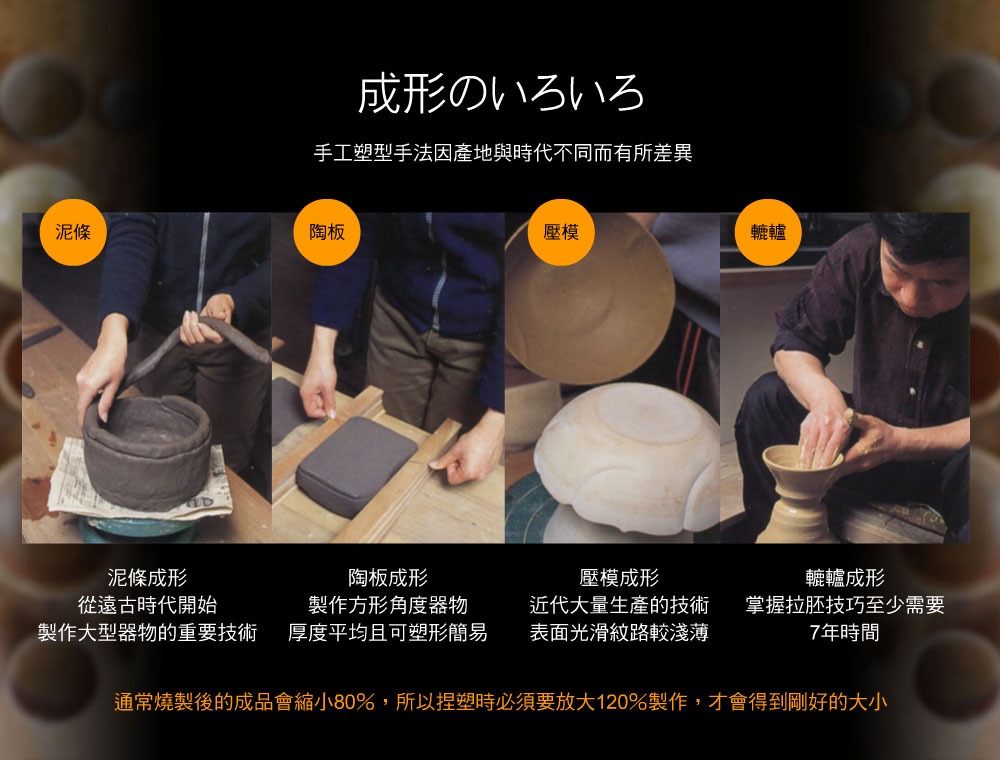 成形のいろいろ

手工塑型手法因產地與時代不同而有所差異

泥條

陶板

壓模

轆轤

泥條成形
從遠古時代開始
製作大型器物的重要技術

陶板成形
製作方形角度器物
厚度平均且可塑形簡易

壓模成形
近代大量生產的技術
表面光滑紋路較淺薄

轆轤成形
掌握拉胚技巧至少需要
7年時間

通常燒製後的成品會縮小80%，所以捏塑時必須要放大120%製作，才會得到剛好的大小