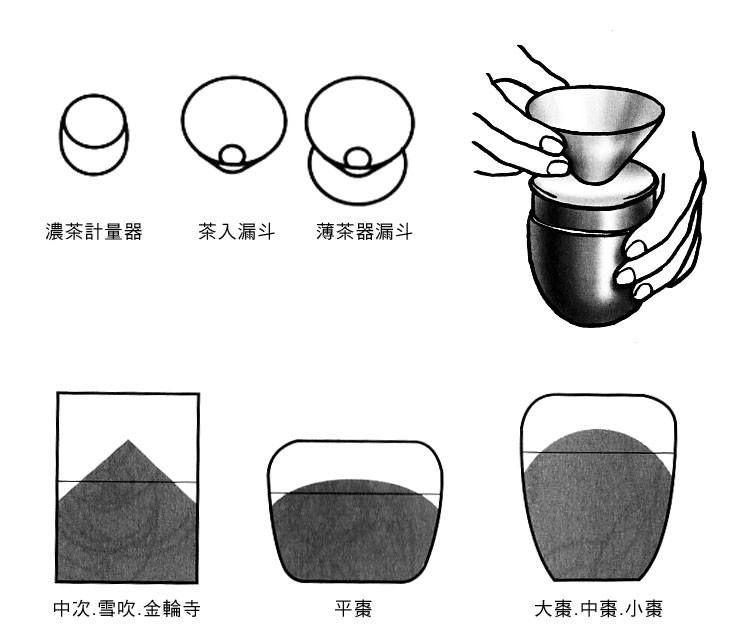 濃茶計量器　茶入漏斗　薄茶器漏斗

中次.雪吹.金輪寺　平棗　大棗.中棗.小棗