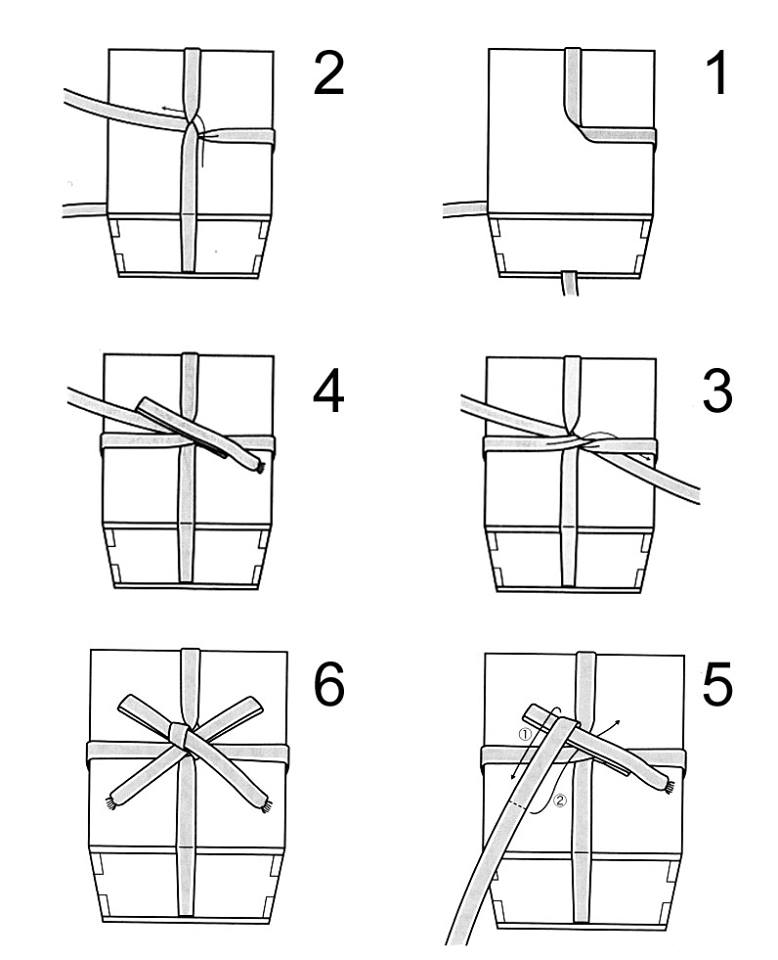 2

1

4

3

6

5

①

②